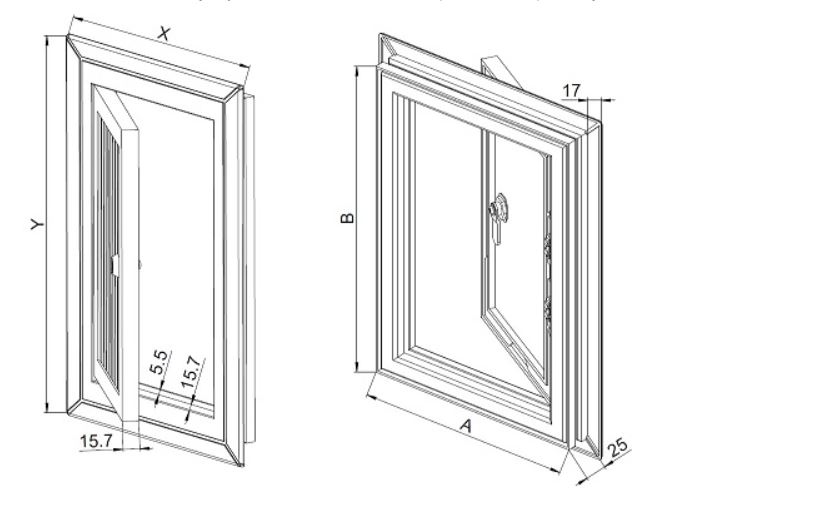 X
Y
5.5
15.7
15.7
17
B
A
25