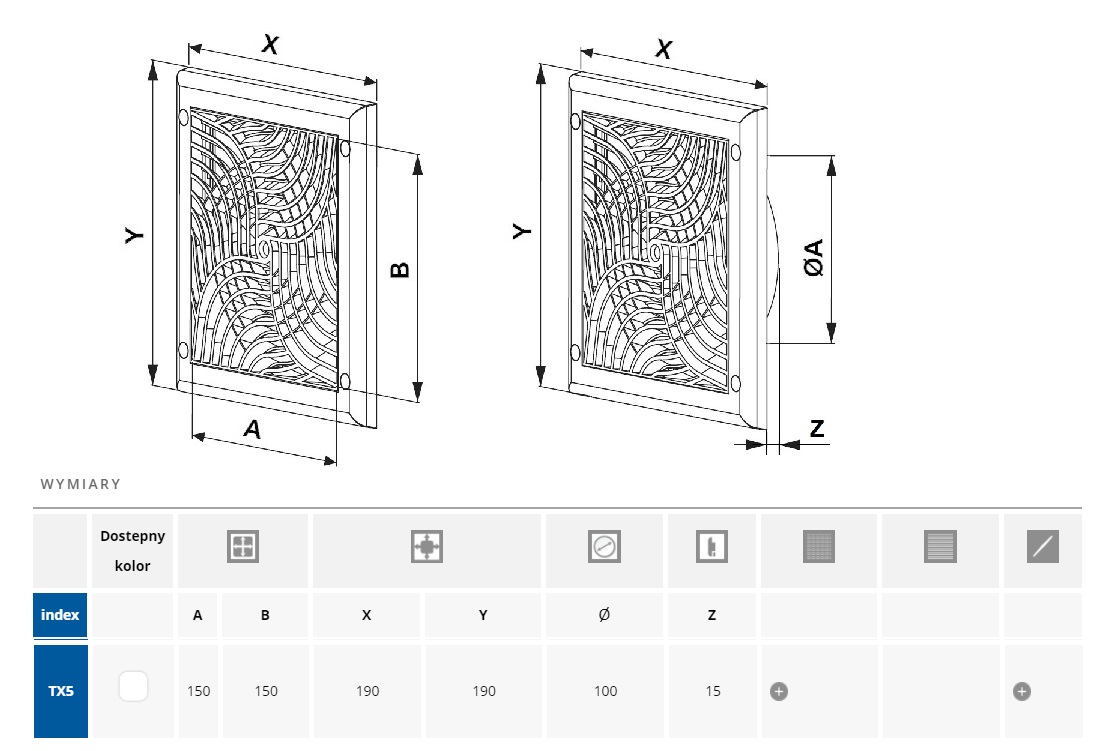 X
Y
B
A
X
Y
ØA
Z

WYMIARY

|  | Dostepny kolor |  |  |  |  |  |  |  |  |  |
|---|---|---|---|---|---|---|---|---|---|---|
| index |  | A | B | X | Y | Ø | Z |  |  |  |
| TX5 |  | 150 | 150 | 190 | 190 | 100 | 15 |  |  |  |