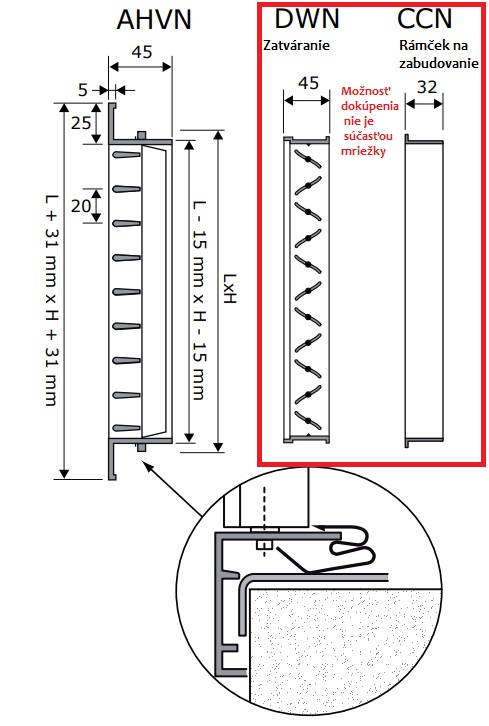 AHVN

45

5

25

20

L + 31 mm x H + 31 mm

L - 15 mm x H - 15 mm

LxH

DWN

Zatváranie

45

Možnosť dokúpenia nie je súčasťou mriežky

CCN

Rámček na zabudovanie

32