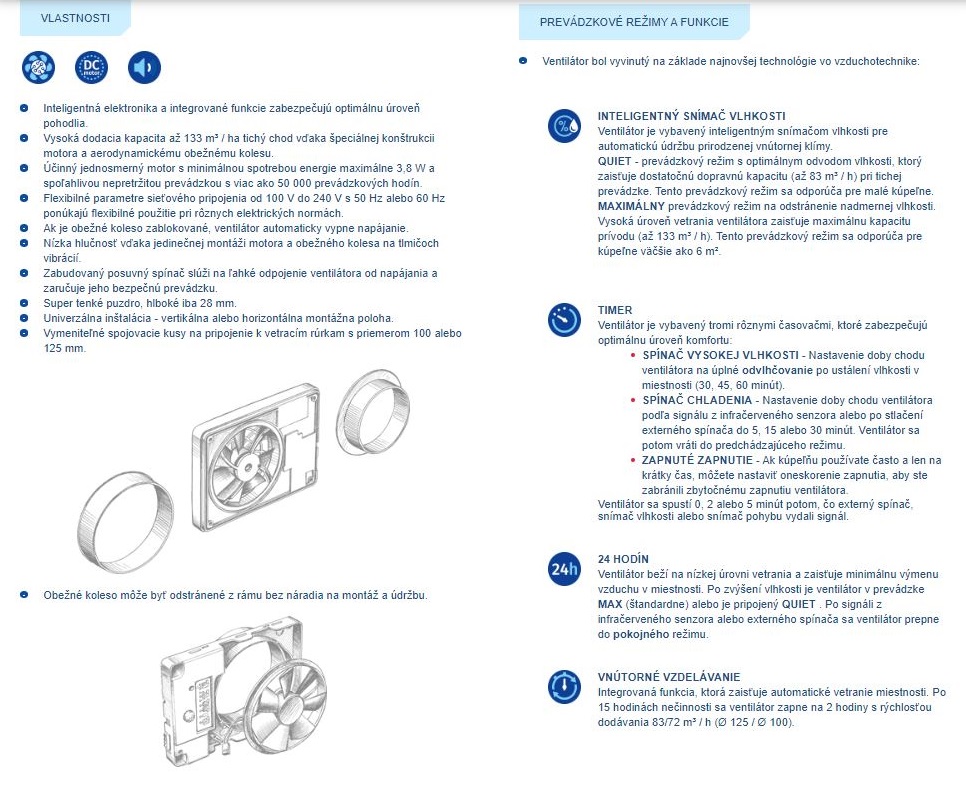 VLASTNOSTI

DC motor

Inteligentná elektronika a integrované funkcie zabezpečujú optimálnu úroveň pohodlia.
Vysoká dodacia kapacita až 133 m³ / ha tichý chod vďaka špeciálnej konštrukcii motora a aerodynamickému obežnému kolesu.
Účinný jednosmerný motor s minimálnou spotrebou energie maximálne 3,8 W a spoľahlivou nepretržitou prevádzkou s viac ako 50 000 prevádzkových hodín.
Flexibilné parametre sieťového pripojenia od 100 V do 240 V s 50 Hz alebo 60 Hz ponúkajú flexibilné použitie pri rôznych elektrických normách.
Ak je obežné koleso zablokované, ventilátor automaticky vypne napájanie.
Nízka hlučnosť vďaka jedinečnej montáži motora a obežného kolesa na tlmičoch vibrácií.
Zabudovaný posuvný spínač slúži na ľahké odpojenie ventilátora od napájania a zaručuje jeho bezpečnú prevádzku.
Super tenké puzdro, hlboké iba 28 mm.
Univerzálna inštalácia - vertikálna alebo horizontálna montážna poloha.
Vymeniteľné spojovacie kusy na pripojenie k vetracím rúrkam s priemerom 100 alebo 125 mm.

Obežné koleso môže byť odstránené z rámu bez náradia na montáž a údržbu.

PREVÁDZKOVÉ REŽIMY A FUNKCIE

Ventilátor bol vyvinutý na základe najnovšej technológie vo vzduchotechnike:

INTELIGENTNÝ SNÍMAČ VLHKOSTI
Ventilátor je vybavený inteligentným snímačom vlhkosti pre automatickú údržbu prirodzenej vnútornej klímy.
QUIET - prevádzkový režim s optimálnym odvodom vlhkosti, ktorý zaisťuje dostatočnú dopravnú kapacitu (až 83 m³ / h) pri tichej prevádzke. Tento prevádzkový režim sa odporúča pre malé kúpeľne.
MAXIMÁLNY prevádzkový režim na odstránenie nadmernej vlhkosti. Vysoká úroveň vetrania ventilátora zaisťuje maximálnu kapacitu prívodu (až 133 m³ / h). Tento prevádzkový režim sa odporúča pre kúpeľne väčšie ako 6 m².

TIMER
Ventilátor je vybavený tromi rôznymi časovačmi, ktoré zabezpečujú optimálnu úroveň komfortu:
SPÍNAČ VYSOKEJ VLHKOSTI - Nastavenie doby chodu ventilátora na úplné odvlhčovanie po ustálení vlhkosti v miestnosti (30, 45, 60 minút).
SPÍNAČ CHLADENIA - Nastavenie doby chodu ventilátora podľa signálu z infračerveného senzora alebo po stlačení externého spínača do 5, 15 alebo 30 minút. Ventilátor sa potom vráti do predchádzajúceho režimu.
ZAPNUTÉ ZAPNUTIE - Ak kúpeľňu používate často a len na krátky čas, môžete nastaviť oneskorenie zapnutia, aby ste zabránili zbytočnému zapnutiu ventilátora.
Ventilátor sa spustí 0, 2 alebo 5 minút potom, čo externý spínač, snímač vlhkosti alebo snímač pohybu vydali signál.

24h
24 HODÍN
Ventilátor beží na nízkej úrovni vetrania a zaisťuje minimálnu výmenu vzduchu v miestnosti. Po zvýšení vlhkosti je ventilátor v prevádzke MAX (štandardne) alebo je pripojený QUIET . Po signáli z infračerveného senzora alebo externého spínača sa ventilátor prepne do pokojného režimu.

VNÚTORNÉ VZDELÁVANIE
Integrovaná funkcia, ktorá zaisťuje automatické vetranie miestnosti. Po 15 hodinách nečinnosti sa ventilátor zapne na 2 hodiny s rýchlosťou dodávania 83/72 m³ / h (Ø 125 / Ø 100).