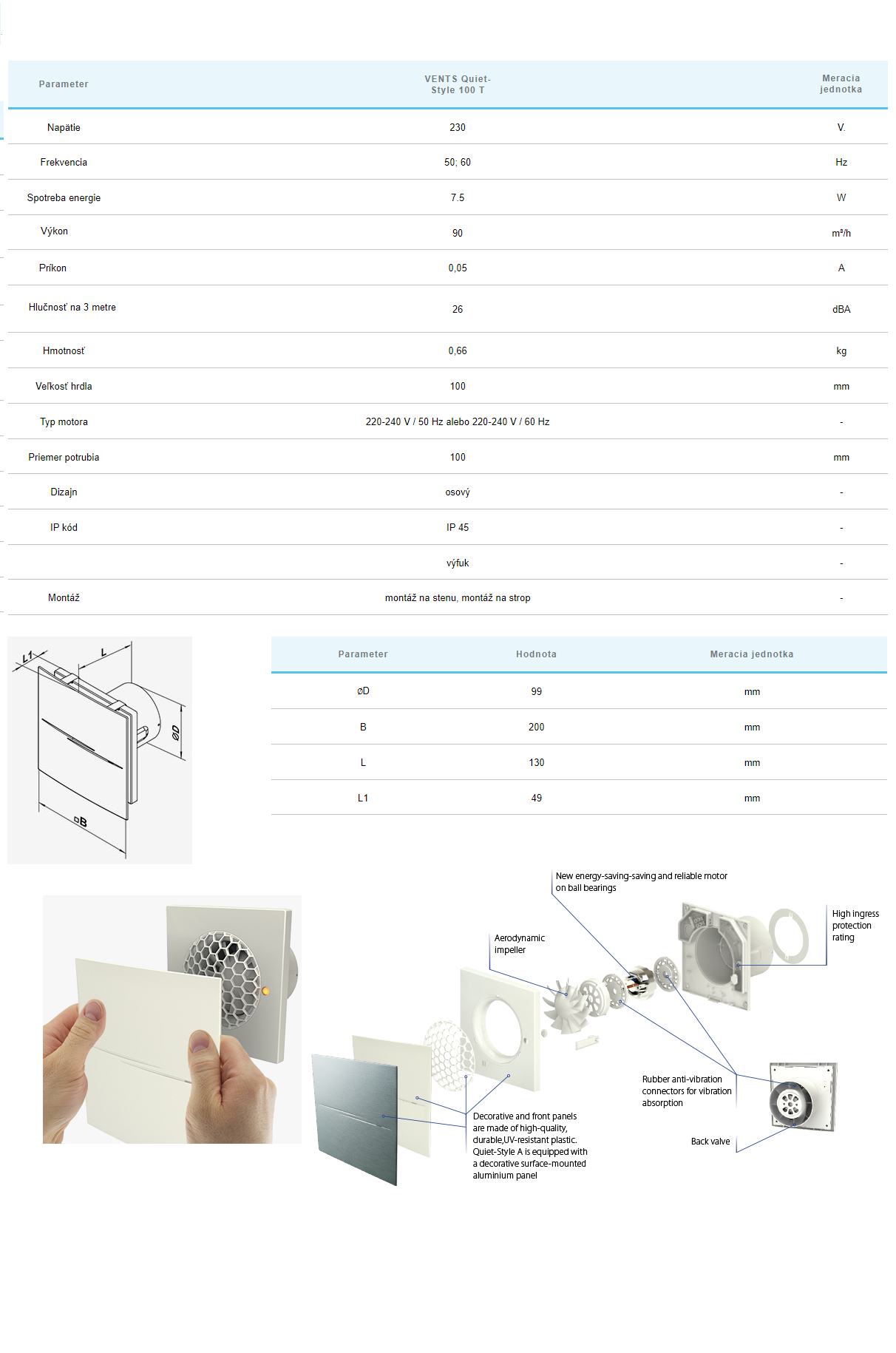 | Parameter | VENTS Quiet-Style 100 T | Meracia jednotka |
|---|---|---|
| Napätie | 230 | V. |
| Frekvencia | 50; 60 | Hz |
| Spotreba energie | 7.5 | W |
| Výkon | 90 | m³/h |
| Príkon | 0,05 | A |
| Hlučnosť na 3 metre | 26 | dBA |
| Hmotnosť | 0,66 | kg |
| Veľkosť hrdla | 100 | mm |
| Typ motora | 220-240 V / 50 Hz alebo 220-240 V / 60 Hz | - |
| Priemer potrubia | 100 | mm |
| Dizajn | osový | - |
| IP kód | IP 45 | - |
|  | výfuk | - |
| Montáž | montáž na stenu, montáž na strop | - |

L1
L
øD
□B

| Parameter | Hodnota | Meracia jednotka |
|---|---|---|
| øD | 99 | mm |
| B | 200 | mm |
| L | 130 | mm |
| L1 | 49 | mm |

New energy-saving-saving and reliable motor on ball bearings

High ingress protection rating

Aerodynamic impeller

Rubber anti-vibration connectors for vibration absorption

Back valve

Decorative and front panels are made of high-quality, durable,UV-resistant plastic. Quiet-Style A is equipped with a decorative surface-mounted aluminium panel