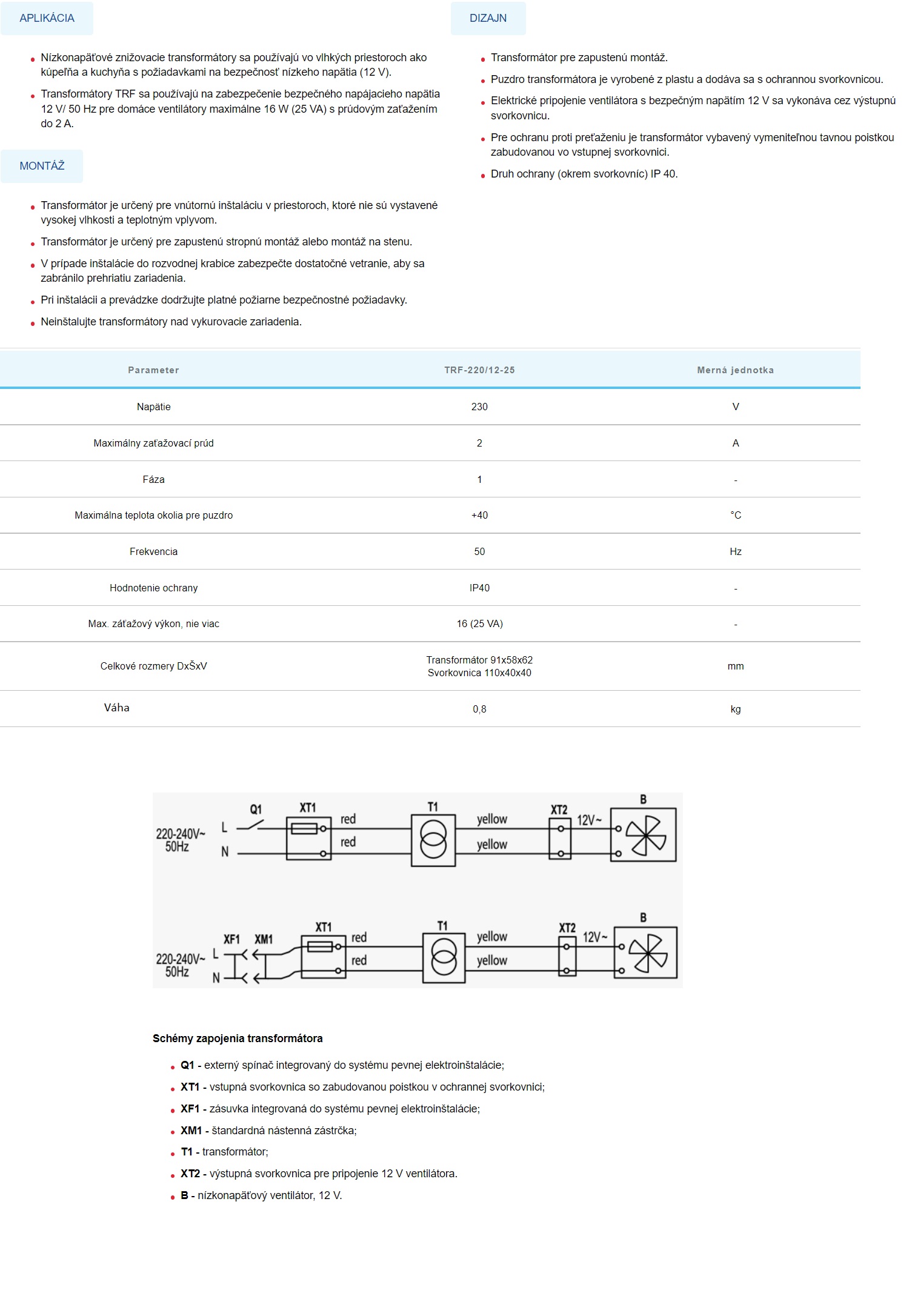 APLIKÁCIA

- Nízkonapäťové znižovacie transformátory sa používajú vo vlhkých priestoroch ako kúpeľňa a kuchyňa s požiadavkami na bezpečnosť nízkeho napätia (12 V).
- Transformátory TRF sa používajú na zabezpečenie bezpečného napájacieho napätia 12 V/ 50 Hz pre domáce ventilátory maximálne 16 W (25 VA) s prúdovým zaťažením do 2 A.

MONTÁŽ

- Transformátor je určený pre vnútornú inštaláciu v priestoroch, ktoré nie sú vystavené vysokej vlhkosti a teplotným vplyvom.
- Transformátor je určený pre zapustenú stropnú montáž alebo montáž na stenu.
- V prípade inštalácie do rozvodnej krabice zabezpečte dostatočné vetranie, aby sa zabránilo prehriatiu zariadenia.
- Pri inštalácii a prevádzke dodržujte platné požiarne bezpečnostné požiadavky.
- Neinštalujte transformátory nad vykurovacie zariadenia.

DIZAJN

- Transformátor pre zapustenú montáž.
- Puzdro transformátora je vyrobené z plastu a dodáva sa s ochrannou svorkovnicou.
- Elektrické pripojenie ventilátora s bezpečným napätím 12 V sa vykonáva cez výstupnú svorkovnicu.
- Pre ochranu proti preťaženiu je transformátor vybavený vymeniteľnou tavnou poistkou zabudovanou vo vstupnej svorkovnici.
- Druh ochrany (okrem svorkovníc) IP 40.

| Parameter | TRF-220/12-25 | Merná jednotka |
|---|---|---|
| Napätie | 230 | V |
| Maximálny zaťažovací prúd | 2 | A |
| Fáza | 1 | - |
| Maximálna teplota okolia pre puzdro | +40 | °C |
| Frekvencia | 50 | Hz |
| Hodnotenie ochrany | IP40 | - |
| Max. záťažový výkon, nie viac | 16 (25 VA) | - |
| Celkové rozmery DxŠxV | Transformátor 91x58x62 Svorkovnica 110x40x40 | mm |
| Váha | 0,8 | kg |

220-240V~ 50Hz L N Q1 XT1 red red T1 yellow yellow XT2 12V~ B

220-240V~ 50Hz L N XF1 XM1 XT1 red red T1 yellow yellow XT2 12V~ B

Schémy zapojenia transformátora

- Q1 - externý spínač integrovaný do systému pevnej elektroinštalácie;
- XT1 - vstupná svorkovnica so zabudovanou poistkou v ochrannej svorkovnici;
- XF1 - zásuvka integrovaná do systému pevnej elektroinštalácie;
- XM1 - štandardná nástenná zástrčka;
- T1 - transformátor;
- XT2 - výstupná svorkovnica pre pripojenie 12 V ventilátora.
- B - nízkonapäťový ventilátor, 12 V.