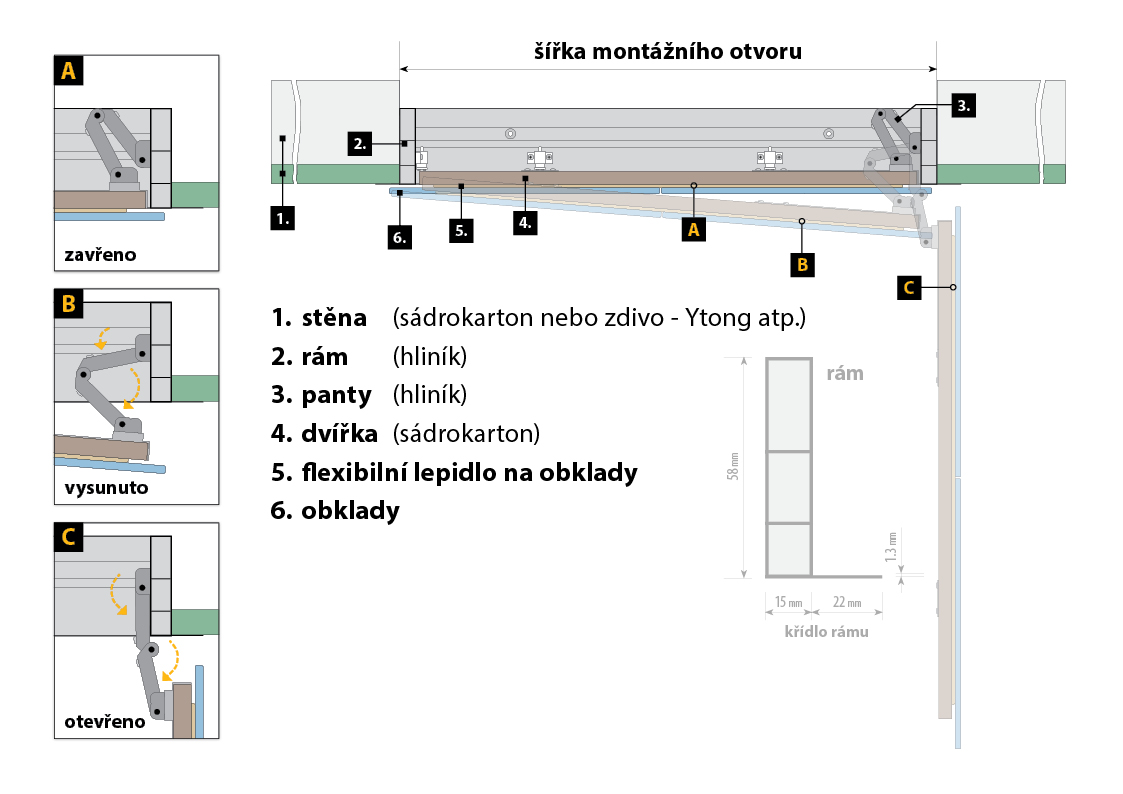 A
zavřeno

B
vysunuto

C
otevřeno

šířka montážního otvoru

3.
2.
1.
6.
5.
4.
A
B
C

1. stěna (sádrokarton nebo zdivo - Ytong atp.)
2. rám (hliník)
3. panty (hliník)
4. dvířka (sádrokarton)
5. flexibilní lepidlo na obklady
6. obklady

rám
58 mm
1.3 mm
15 mm
22 mm
křídlo rámu