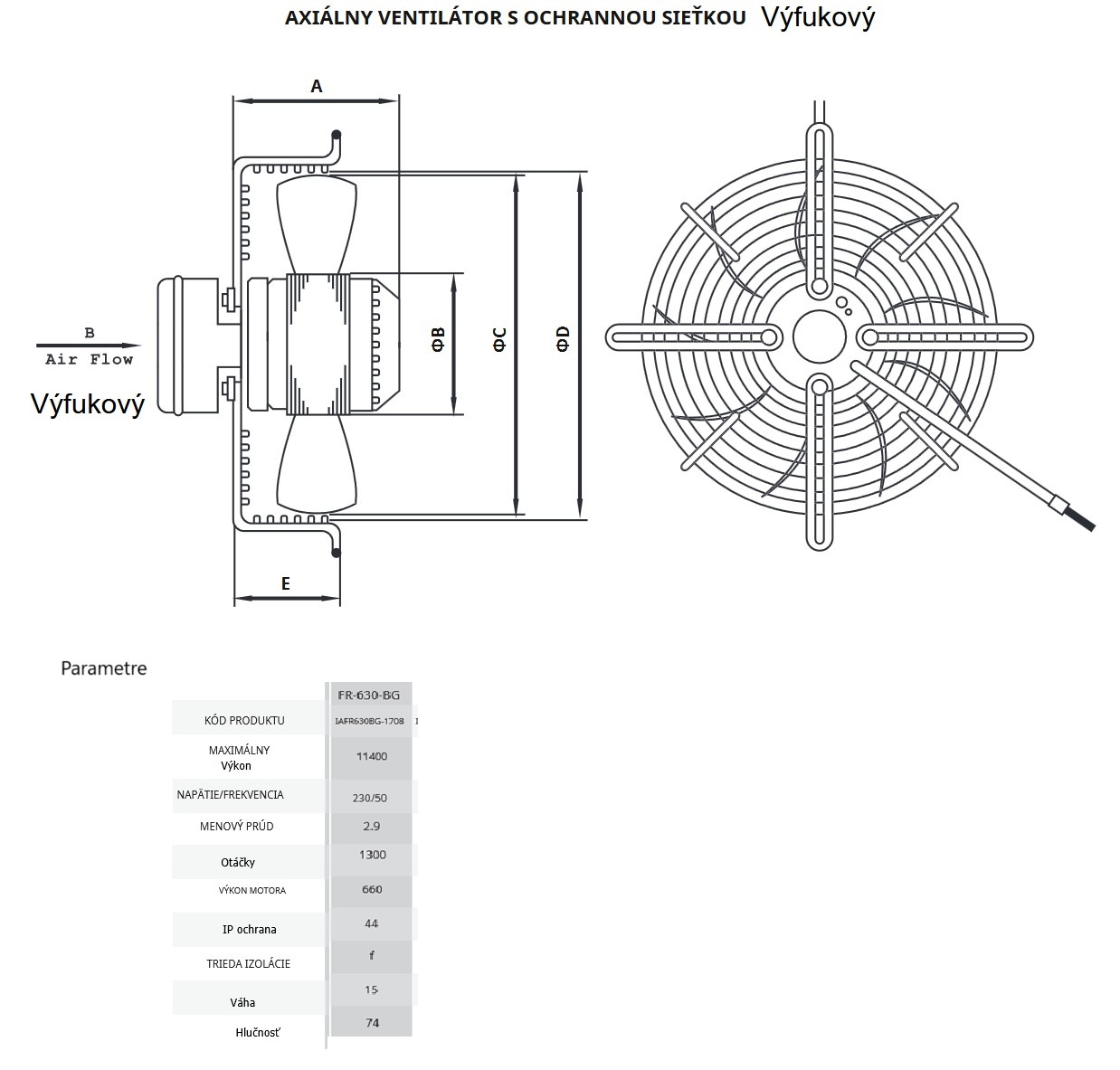 AXIÁLNY VENTILÁTOR S OCHRANNOU SIEŤKOU Výfukový

A

B
Air Flow

Výfukový

ΦB

ΦC

ΦD

E

Parametre

| | FR-630-BG |
|---|---|
| KÓD PRODUKTU | IAFR630BG-1708 |
| MAXIMÁLNY Výkon | 11400 |
| NAPÄTIE/FREKVENCIA | 230/50 |
| MENOVÝ PRÚD | 2.9 |
| Otáčky | 1300 |
| VÝKON MOTORA | 660 |
| IP ochrana | 44 |
| TRIEDA IZOLÁCIE | f |
| Váha | 15 |
| Hlučnosť | 74 |