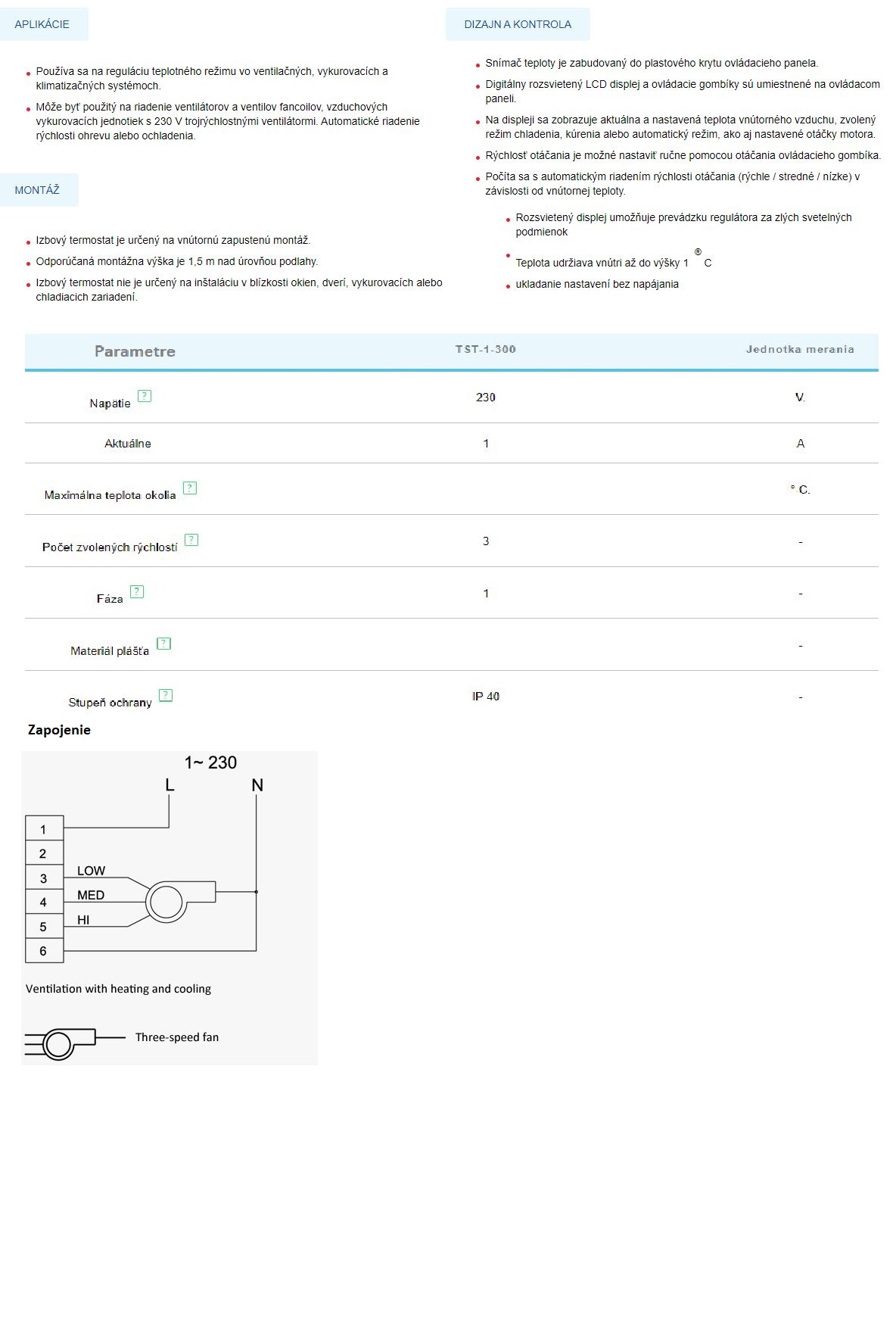 APLIKÁCIE

- Používa sa na reguláciu teplotného režimu vo ventilačných, vykurovacích a klimatizačných systémoch.
- Môže byť použitý na riadenie ventilátorov a ventilov fancoilov, vzduchových vykurovacích jednotiek s 230 V trojrýchlostnými ventilátormi. Automatické riadenie rýchlosti ohrevu alebo ochladenia.

MONTÁŽ

- Izbový termostat je určený na vnútornú zapustenú montáž.
- Odporúčaná montážna výška je 1,5 m nad úrovňou podlahy.
- Izbový termostat nie je určený na inštaláciu v blízkosti okien, dverí, vykurovacích alebo chladiacich zariadení.

DIZAJN A KONTROLA

- Snímač teploty je zabudovaný do plastového krytu ovládacieho panela.
- Digitálny rozsvietený LCD displej a ovládacie gombíky sú umiestnené na ovládacom paneli.
- Na displeji sa zobrazuje aktuálna a nastavená teplota vnútorného vzduchu, zvolený režim chladenia, kúrenia alebo automatický režim, ako aj nastavené otáčky motora.
- Rýchlosť otáčania je možné nastaviť ručne pomocou otáčania ovládacieho gombíka.
- Počíta sa s automatickým riadením rýchlosti otáčania (rýchle / stredné / nízke) v závislosti od vnútornej teploty.
  - Rozsvietený displej umožňuje prevádzku regulátora za zlých svetelných podmienok
  - Teplota udržiava vnútri až do výšky 1 ® C
  - ukladanie nastavení bez napájania

| Parametre | TST-1-300 | Jednotka merania |
|---|---|---|
| Napätie ? | 230 | V. |
| Aktuálne | 1 | A |
| Maximálna teplota okolia ? | | ° C. |
| Počet zvolených rýchlostí ? | 3 | - |
| Fáza ? | 1 | - |
| Materiál plášťa ? | | - |
| Stupeň ochrany ? | IP 40 | - |

Zapojenie

1~ 230
L N
1
2
3
4
5
6
LOW
MED
HI

Ventilation with heating and cooling

Three-speed fan