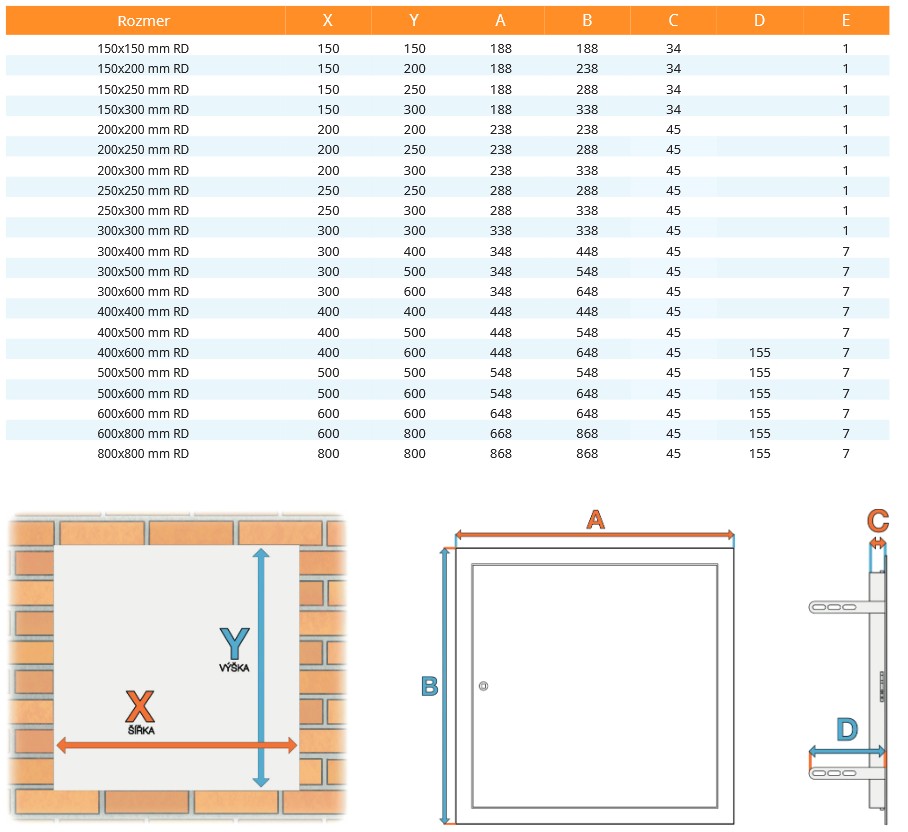 | Rozmer | X | Y | A | B | C | D | E |
|---|---|---|---|---|---|---|---|
| 150x150 mm RD | 150 | 150 | 188 | 188 | 34 | | 1 |
| 150x200 mm RD | 150 | 200 | 188 | 238 | 34 | | 1 |
| 150x250 mm RD | 150 | 250 | 188 | 288 | 34 | | 1 |
| 150x300 mm RD | 150 | 300 | 188 | 338 | 34 | | 1 |
| 200x200 mm RD | 200 | 200 | 238 | 238 | 45 | | 1 |
| 200x250 mm RD | 200 | 250 | 238 | 288 | 45 | | 1 |
| 200x300 mm RD | 200 | 300 | 238 | 338 | 45 | | 1 |
| 250x250 mm RD | 250 | 250 | 288 | 288 | 45 | | 1 |
| 250x300 mm RD | 250 | 300 | 288 | 338 | 45 | | 1 |
| 300x300 mm RD | 300 | 300 | 338 | 338 | 45 | | 1 |
| 300x400 mm RD | 300 | 400 | 348 | 448 | 45 | | 7 |
| 300x500 mm RD | 300 | 500 | 348 | 548 | 45 | | 7 |
| 300x600 mm RD | 300 | 600 | 348 | 648 | 45 | | 7 |
| 400x400 mm RD | 400 | 400 | 448 | 448 | 45 | | 7 |
| 400x500 mm RD | 400 | 500 | 448 | 548 | 45 | | 7 |
| 400x600 mm RD | 400 | 600 | 448 | 648 | 45 | 155 | 7 |
| 500x500 mm RD | 500 | 500 | 548 | 548 | 45 | 155 | 7 |
| 500x600 mm RD | 500 | 600 | 548 | 648 | 45 | 155 | 7 |
| 600x600 mm RD | 600 | 600 | 648 | 648 | 45 | 155 | 7 |
| 600x800 mm RD | 600 | 800 | 668 | 868 | 45 | 155 | 7 |
| 800x800 mm RD | 800 | 800 | 868 | 868 | 45 | 155 | 7 |

Y
VÝŠKA
X
ŠÍŘKA
A
B
C
D