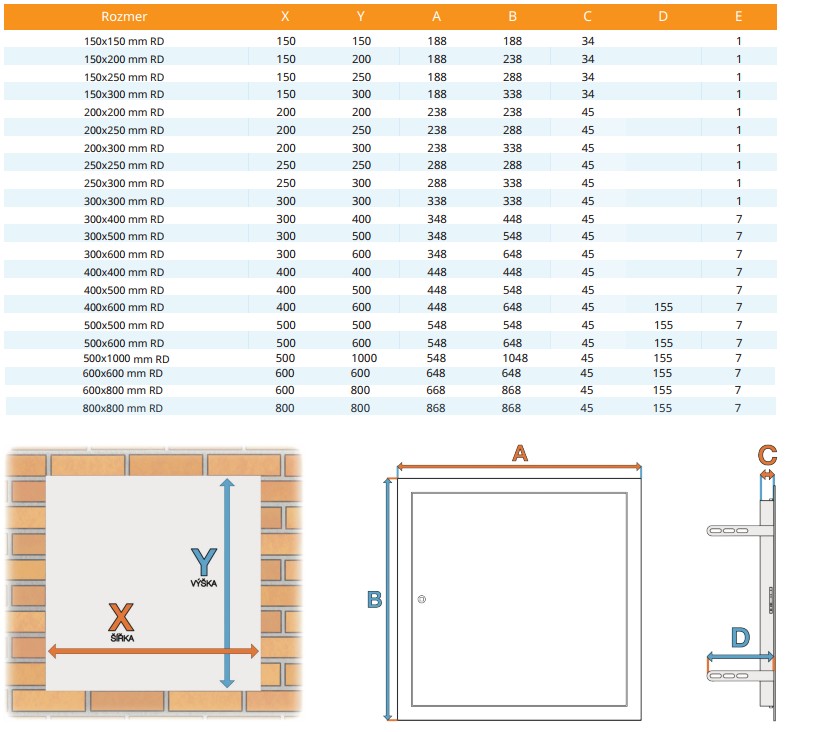 | Rozmer | X | Y | A | B | C | D | E |
|---|---|---|---|---|---|---|---|
| 150x150 mm RD | 150 | 150 | 188 | 188 | 34 | | 1 |
| 150x200 mm RD | 150 | 200 | 188 | 238 | 34 | | 1 |
| 150x250 mm RD | 150 | 250 | 188 | 288 | 34 | | 1 |
| 150x300 mm RD | 150 | 300 | 188 | 338 | 34 | | 1 |
| 200x200 mm RD | 200 | 200 | 238 | 238 | 45 | | 1 |
| 200x250 mm RD | 200 | 250 | 238 | 288 | 45 | | 1 |
| 200x300 mm RD | 200 | 300 | 238 | 338 | 45 | | 1 |
| 250x250 mm RD | 250 | 250 | 288 | 288 | 45 | | 1 |
| 250x300 mm RD | 250 | 300 | 288 | 338 | 45 | | 1 |
| 300x300 mm RD | 300 | 300 | 338 | 338 | 45 | | 1 |
| 300x400 mm RD | 300 | 400 | 348 | 448 | 45 | | 7 |
| 300x500 mm RD | 300 | 500 | 348 | 548 | 45 | | 7 |
| 300x600 mm RD | 300 | 600 | 348 | 648 | 45 | | 7 |
| 400x400 mm RD | 400 | 400 | 448 | 448 | 45 | | 7 |
| 400x500 mm RD | 400 | 500 | 448 | 548 | 45 | | 7 |
| 400x600 mm RD | 400 | 600 | 448 | 648 | 45 | 155 | 7 |
| 500x500 mm RD | 500 | 500 | 548 | 548 | 45 | 155 | 7 |
| 500x600 mm RD | 500 | 600 | 548 | 648 | 45 | 155 | 7 |
| 500x1000 mm RD | 500 | 1000 | 548 | 1048 | 45 | 155 | 7 |
| 600x600 mm RD | 600 | 600 | 648 | 648 | 45 | 155 | 7 |
| 600x800 mm RD | 600 | 800 | 668 | 868 | 45 | 155 | 7 |
| 800x800 mm RD | 800 | 800 | 868 | 868 | 45 | 155 | 7 |

Y
VÝŠKA
X
ŠÍŘKA

A
B
C
D